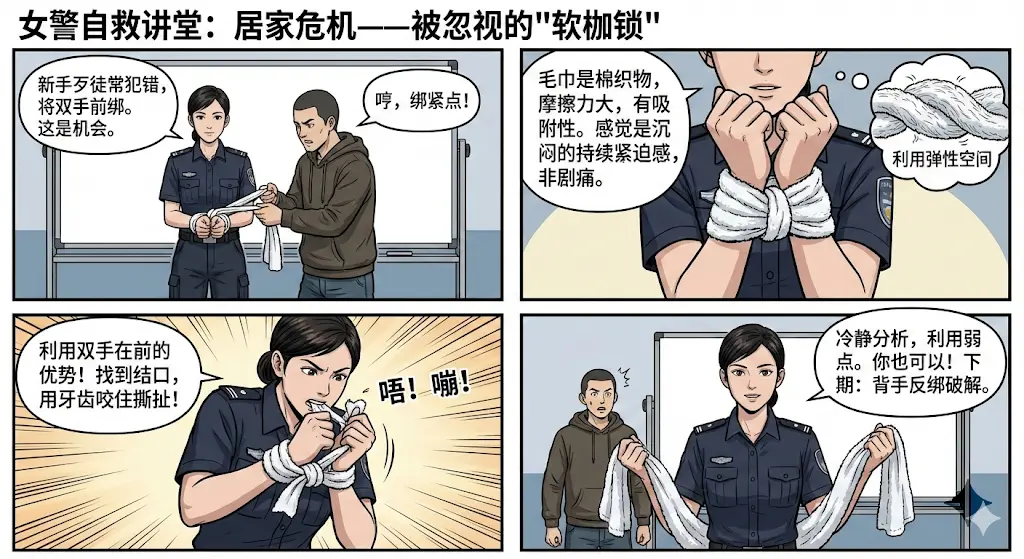 女警自救讲堂：居家危机——被忽视的"软枷锁"

新手歹徒常犯错，将双手前绑。这是机会。

哼，绑紧点！

毛巾是棉织物，摩擦力大，有吸附性。感觉是沉闷的持续紧迫感，非剧痛。

利用弹性空间

利用双手在前的优势！找到结口，用牙齿咬住撕扯！

唔！嘣！

冷静分析，利用弱点。你也可以！下期：背手反绑破解。