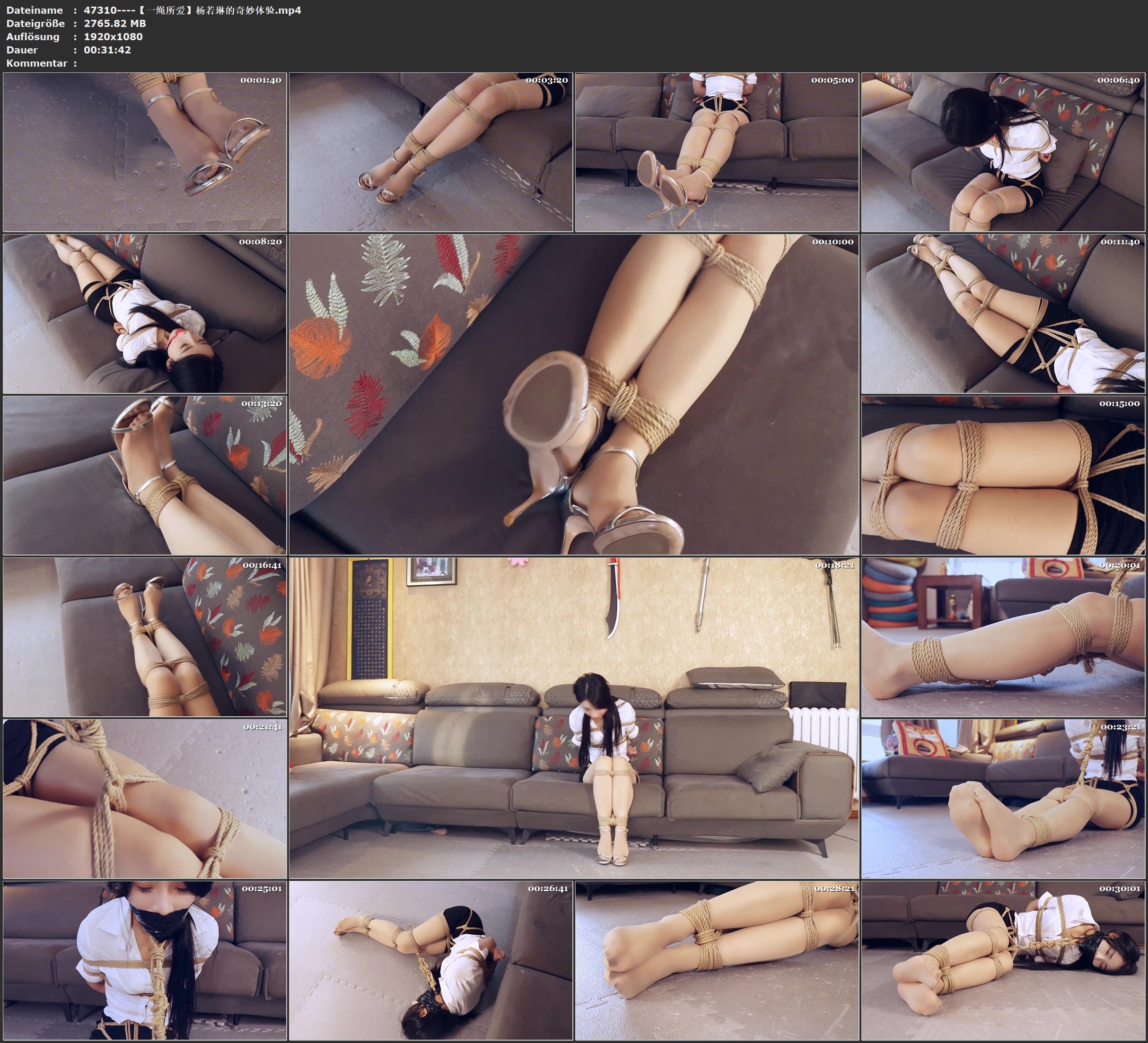 Dateiname : 47310----【一绳所爱】杨若琳的奇妙体验.mp4
Dateigröße : 2765.82 MB
Auflösung : 1920x1080
Dauer : 00:31:42
Kommentar :

00:01:40
00:03:20
00:05:00
00:06:40
00:08:20
00:10:00
00:11:40
00:13:20
00:15:00
00:16:41
00:18:21
00:20:01
00:21:41
00:23:21
00:25:01
00:26:41
00:28:21
00:30:01